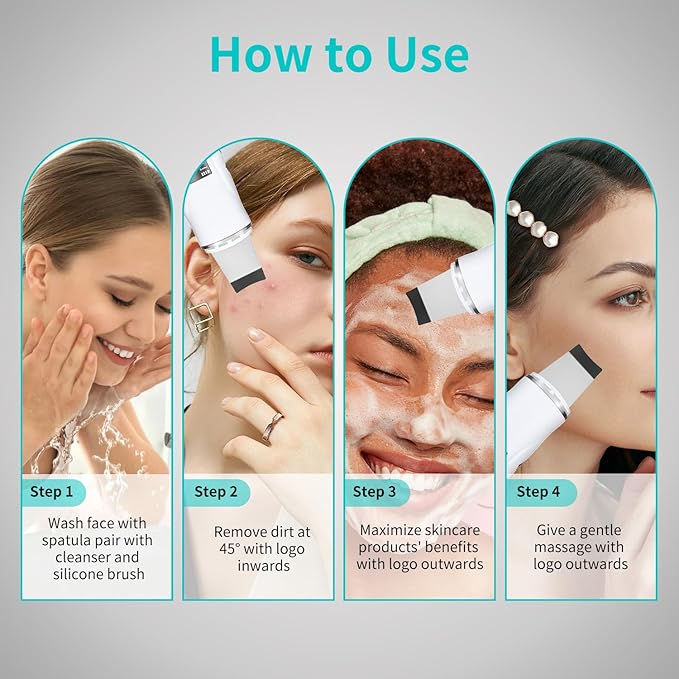 How to Use

Step 1
Wash face with spatula pair with cleanser and silicone brush

Step 2
Remove dirt at 45° with logo inwards

Step 3
Maximize skincare products' benefits with logo outwards

Step 4
Give a gentle massage with logo outwards