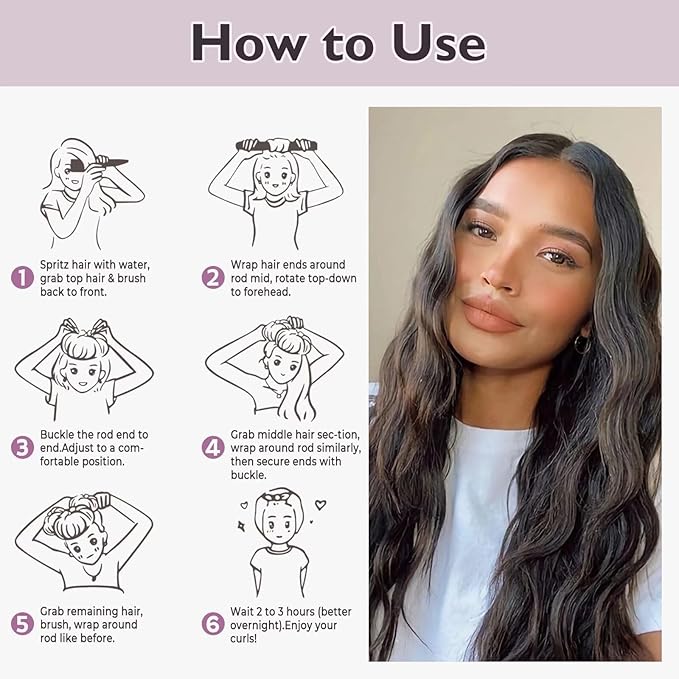 How to Use

1 Spritz hair with water, grab top hair & brush back to front.

2 Wrap hair ends around rod mid, rotate top-down to forehead.

3 Buckle the rod end to end.Adjust to a comfortable position.

4 Grab middle hair sec-tion, wrap around rod similarly, then secure ends with buckle.

5 Grab remaining hair, brush, wrap around rod like before.

6 Wait 2 to 3 hours (better overnight).Enjoy your curls!