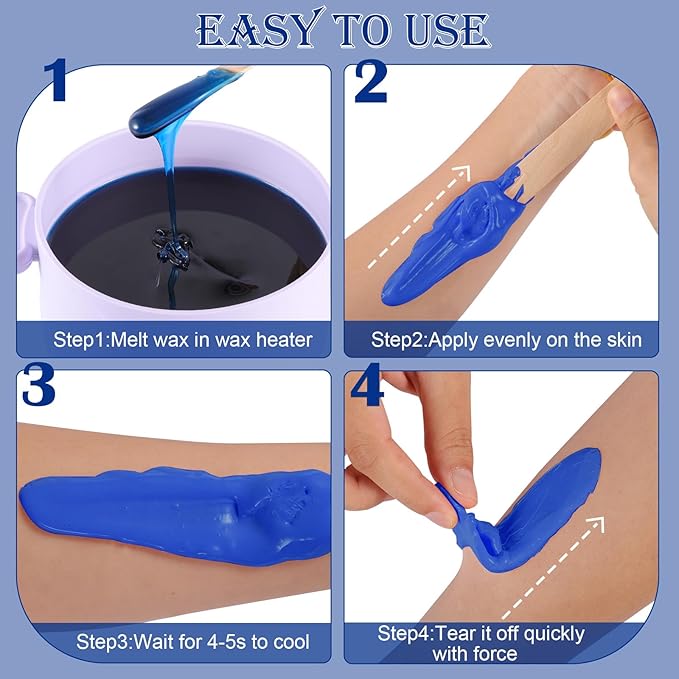 EASY TO USE

1

Step1:Melt wax in wax heater

2

Step2:Apply evenly on the skin

3

Step3:Wait for 4-5s to cool

4

Step4:Tear it off quickly with force