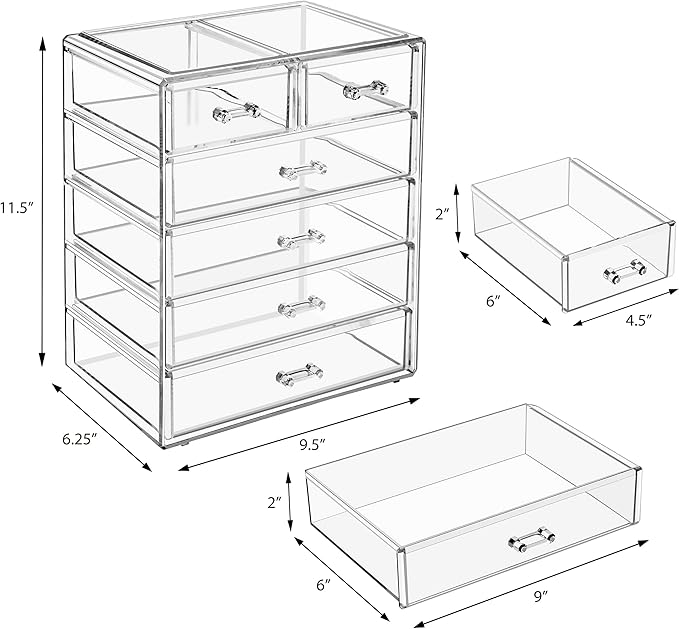 11.5″

6.25″

9.5″

2″

6″

4.5″

2″

6″

9″