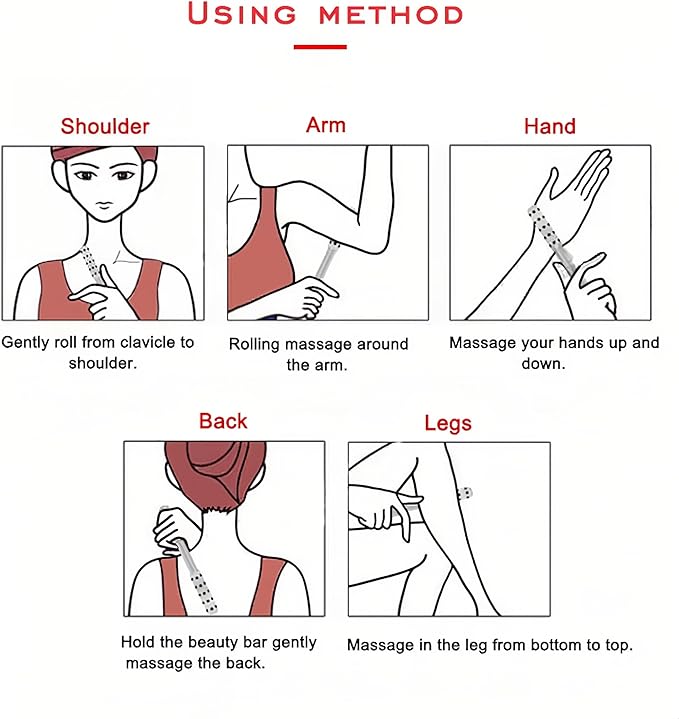 USING METHOD

Shoulder

Gently roll from clavicle to shoulder.

Arm

Rolling massage around the arm.

Hand

Massage your hands up and down.

Back

Hold the beauty bar gently massage the back.

Legs

Massage in the leg from bottom to top.