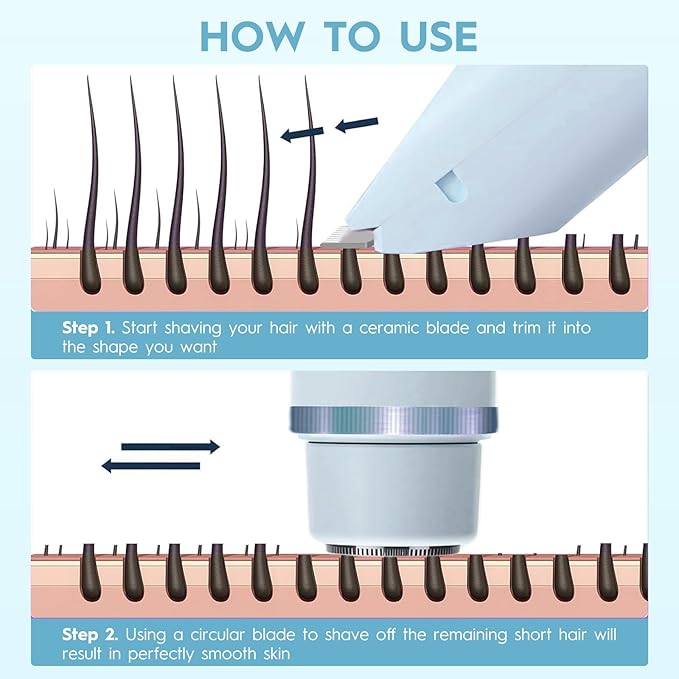 HOW TO USE

Step 1. Start shaving your hair with a ceramic blade and trim it into the shape you want

Step 2. Using a circular blade to shave off the remaining short hair will result in perfectly smooth skin