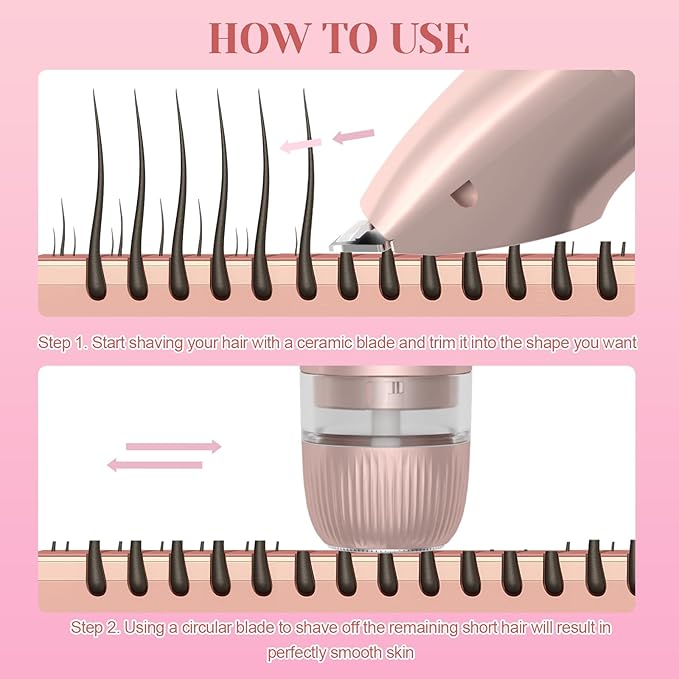 HOW TO USE

Step 1. Start shaving your hair with a ceramic blade and trim it into the shape you want

Step 2. Using a circular blade to shave off the remaining short hair will result in perfectly smooth skin