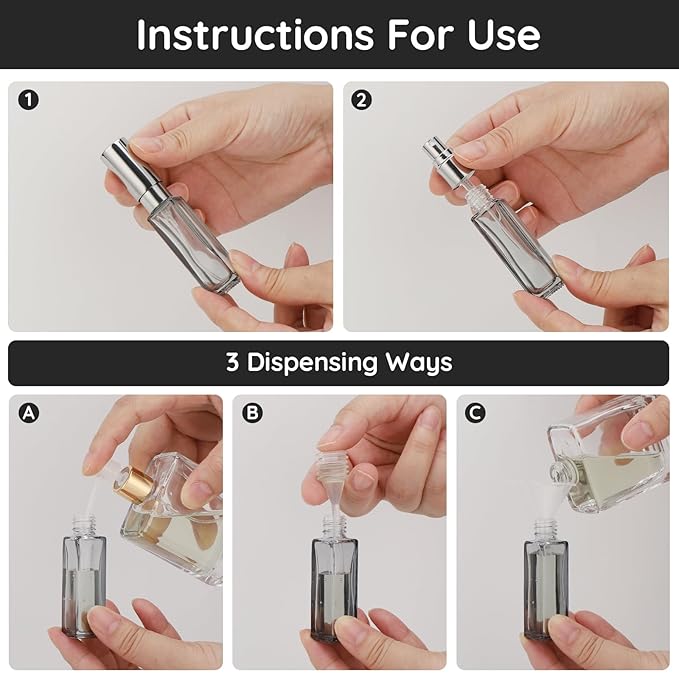 Instructions For Use

1

2

3 Dispensing Ways

A

B

C