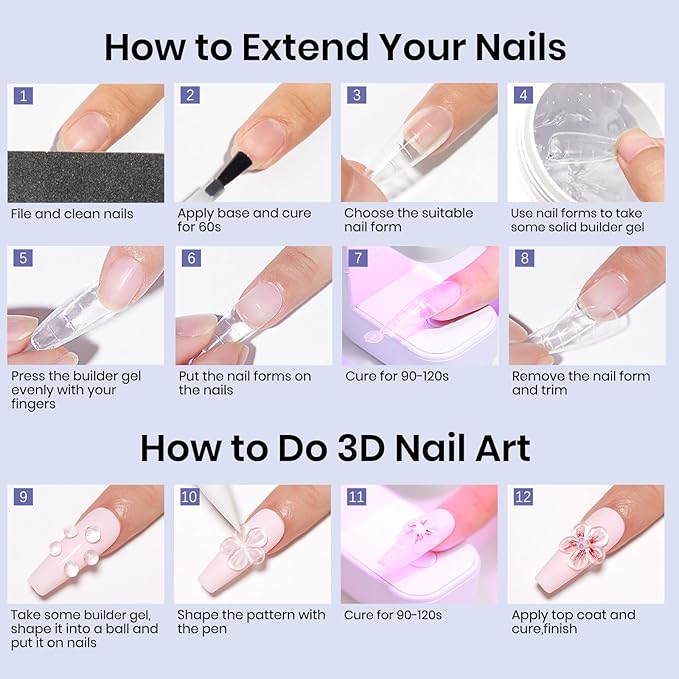 How to Extend Your Nails

1
File and clean nails

2
Apply base and cure for 60s

3
Choose the suitable nail form

4
Use nail forms to take some solid builder gel

5
Press the builder gel evenly with your fingers

6
Put the nail forms on the nails

7
Cure for 90-120s

8
Remove the nail form and trim

How to Do 3D Nail Art

9
Take some builder gel, shape it into a ball and put it on nails

10
Shape the pattern with the pen

11
Cure for 90-120s

12
Apply top coat and cure,finish