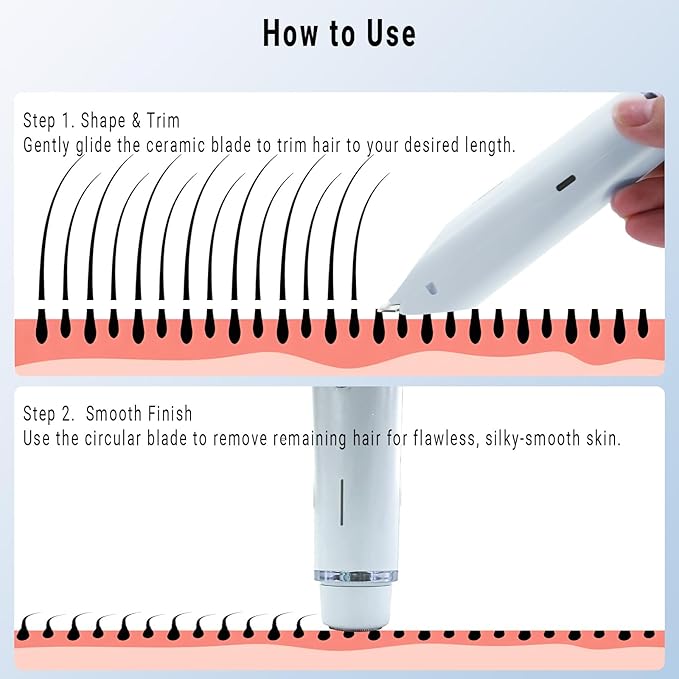 How to Use

Step 1. Shape & Trim
Gently glide the ceramic blade to trim hair to your desired length.

Step 2. Smooth Finish
Use the circular blade to remove remaining hair for flawless, silky-smooth skin.