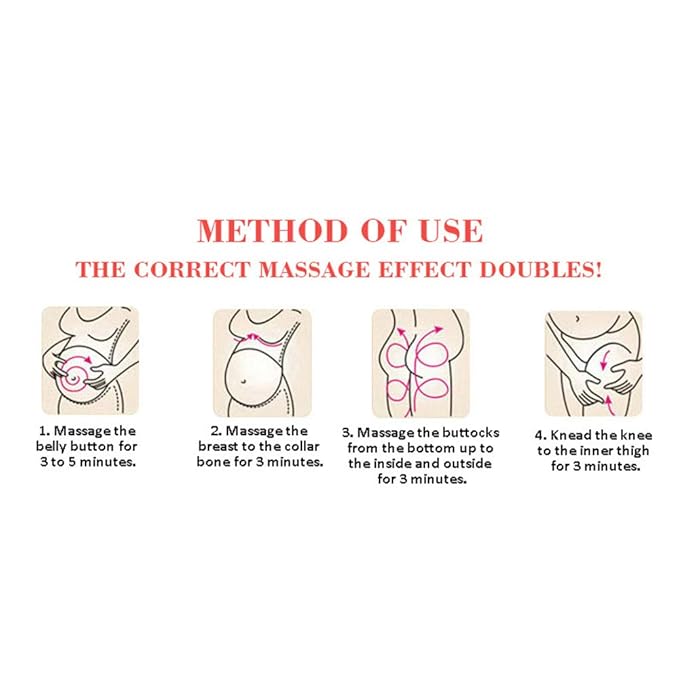 METHOD OF USE
THE CORRECT MASSAGE EFFECT DOUBLES!

1. Massage the belly button for 3 to 5 minutes.

2. Massage the breast to the collar bone for 3 minutes.

3. Massage the buttocks from the bottom up to the inside and outside for 3 minutes.

4. Knead the knee to the inner thigh for 3 minutes.