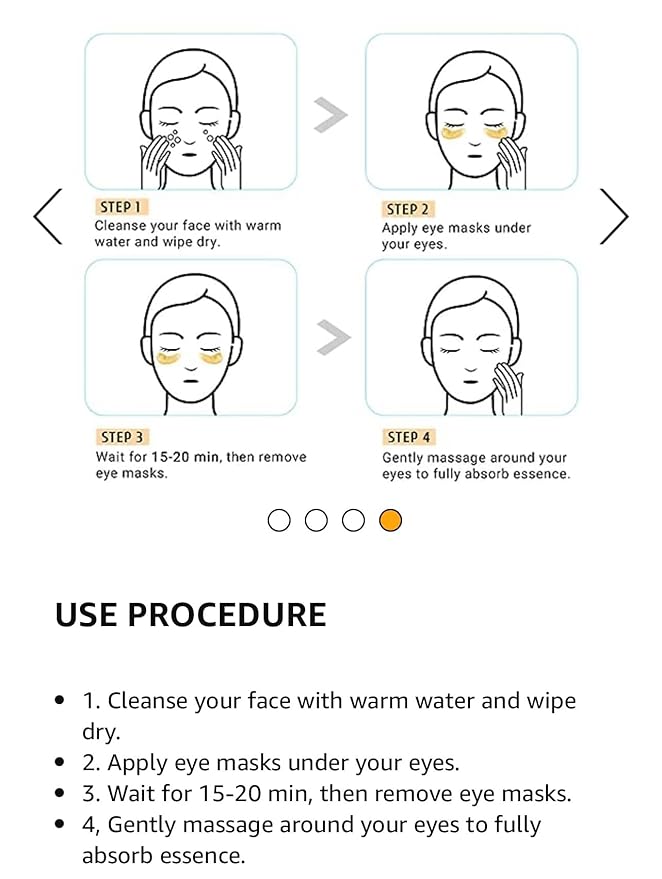 STEP 1
Cleanse your face with warm water and wipe dry.

STEP 2
Apply eye masks under your eyes.

STEP 3
Wait for 15-20 min, then remove eye masks.

STEP 4
Gently massage around your eyes to fully absorb essence.

USE PROCEDURE

- 1. Cleanse your face with warm water and wipe dry.
- 2. Apply eye masks under your eyes.
- 3. Wait for 15-20 min, then remove eye masks.
- 4, Gently massage around your eyes to fully absorb essence.