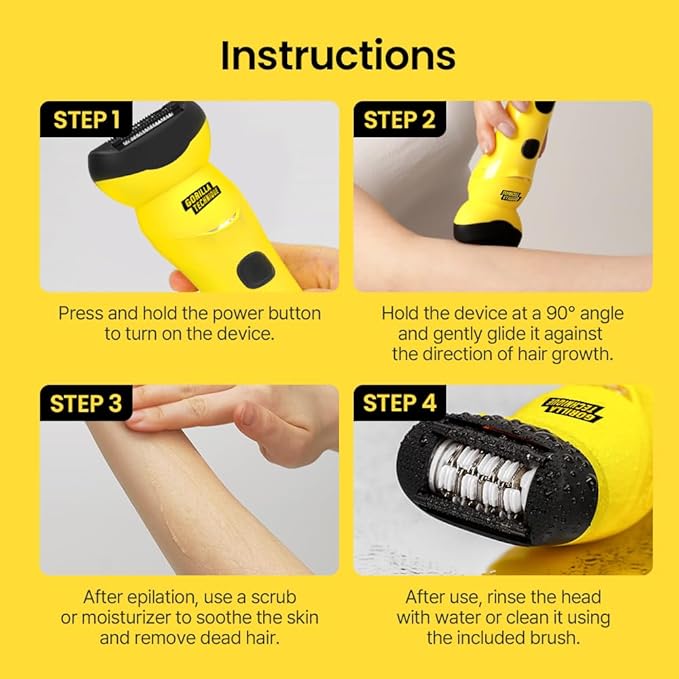 Instructions

STEP 1

GORILLA TECHNIQUE

Press and hold the power button to turn on the device.

STEP 2

GORILLA TECHNIQUE

Hold the device at a 90° angle and gently glide it against the direction of hair growth.

STEP 3

After epilation, use a scrub or moisturizer to soothe the skin and remove dead hair.

STEP 4

GORILLA TECHNIQUE

After use, rinse the head with water or clean it using the included brush.