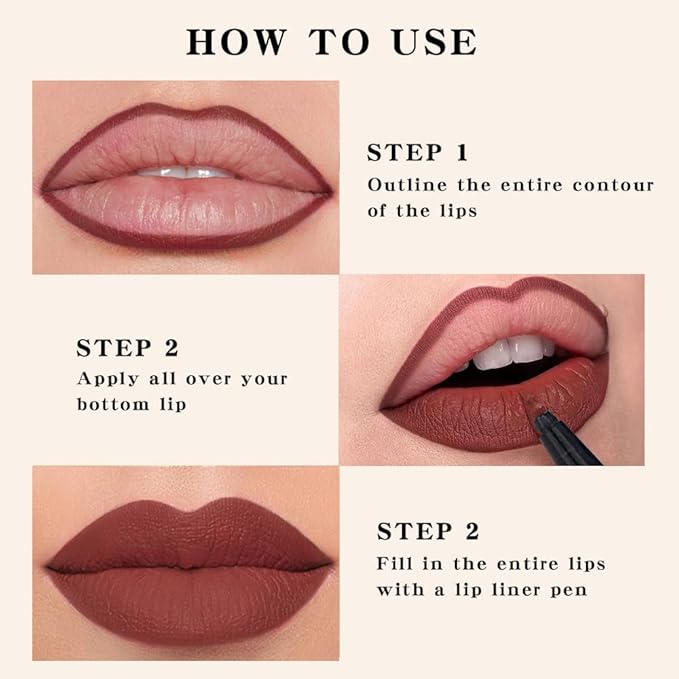 HOW TO USE

STEP 1
Outline the entire contour of the lips

STEP 2
Apply all over your bottom lip

STEP 2
Fill in the entire lips with a lip liner pen