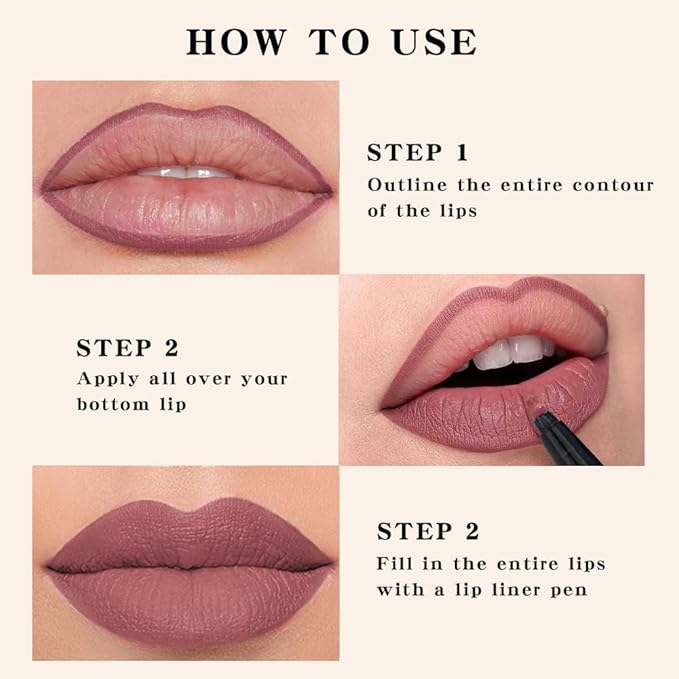 HOW TO USE

STEP 1
Outline the entire contour of the lips

STEP 2
Apply all over your bottom lip

STEP 2
Fill in the entire lips with a lip liner pen