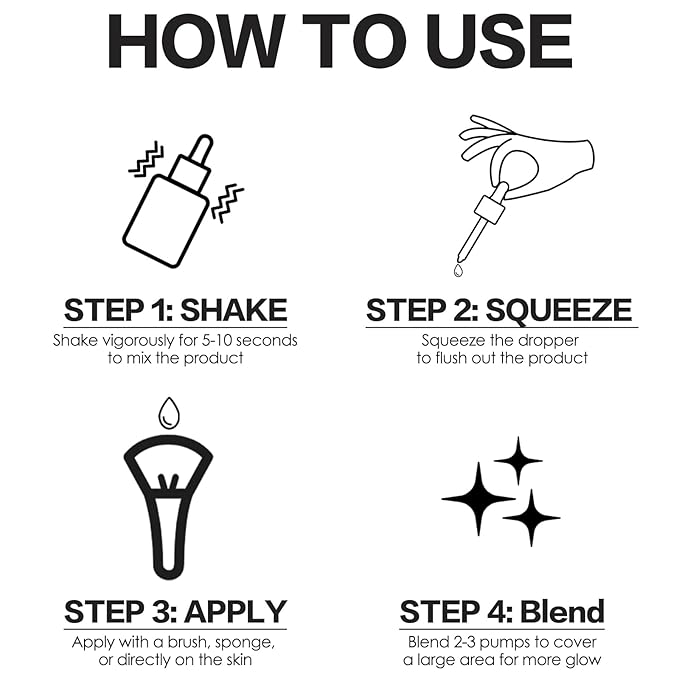 HOW TO USE

STEP 1: SHAKE
Shake vigorously for 5-10 seconds to mix the product

STEP 2: SQUEEZE
Squeeze the dropper to flush out the product

STEP 3: APPLY
Apply with a brush, sponge, or directly on the skin

STEP 4: Blend
Blend 2-3 pumps to cover a large area for more glow