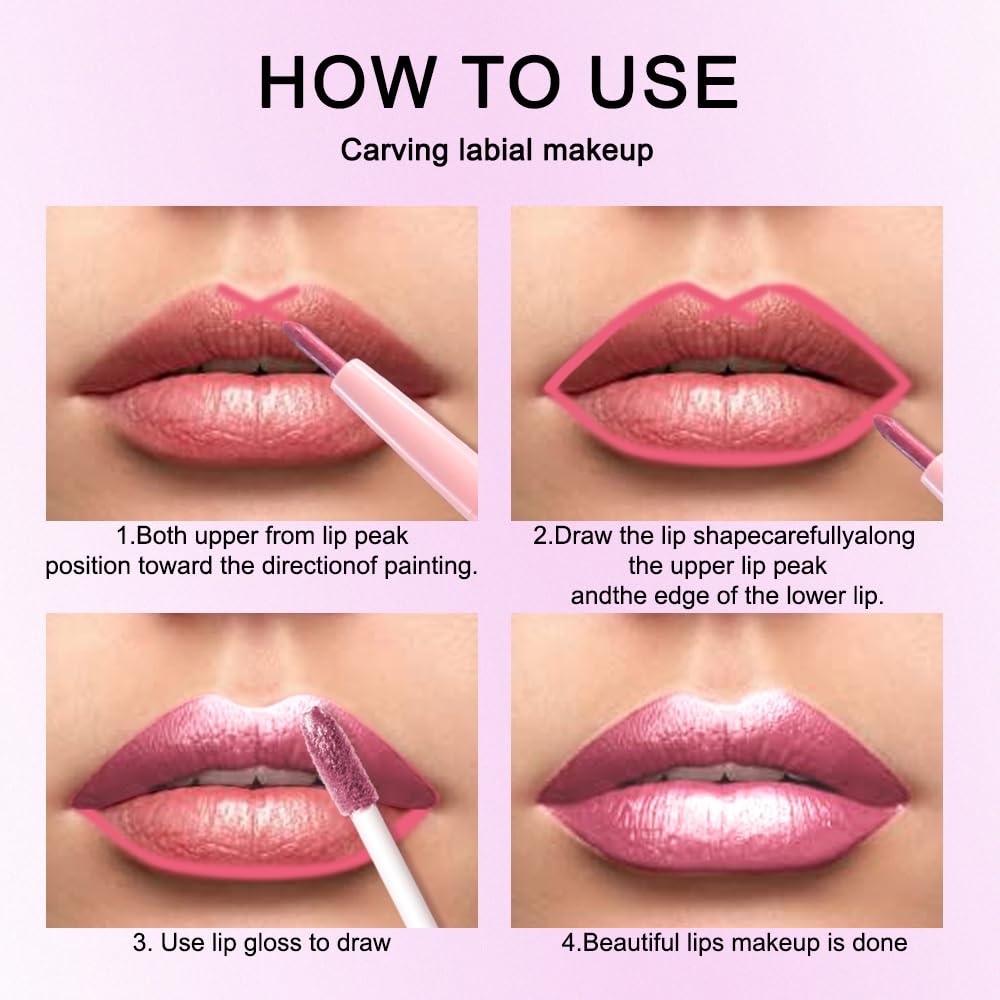 HOW TO USE

Carving labial makeup

1.Both upper from lip peak position toward the directionof painting.

2.Draw the lip shapecarefullyalong the upper lip peak andthe edge of the lower lip.

3. Use lip gloss to draw

4.Beautiful lips makeup is done